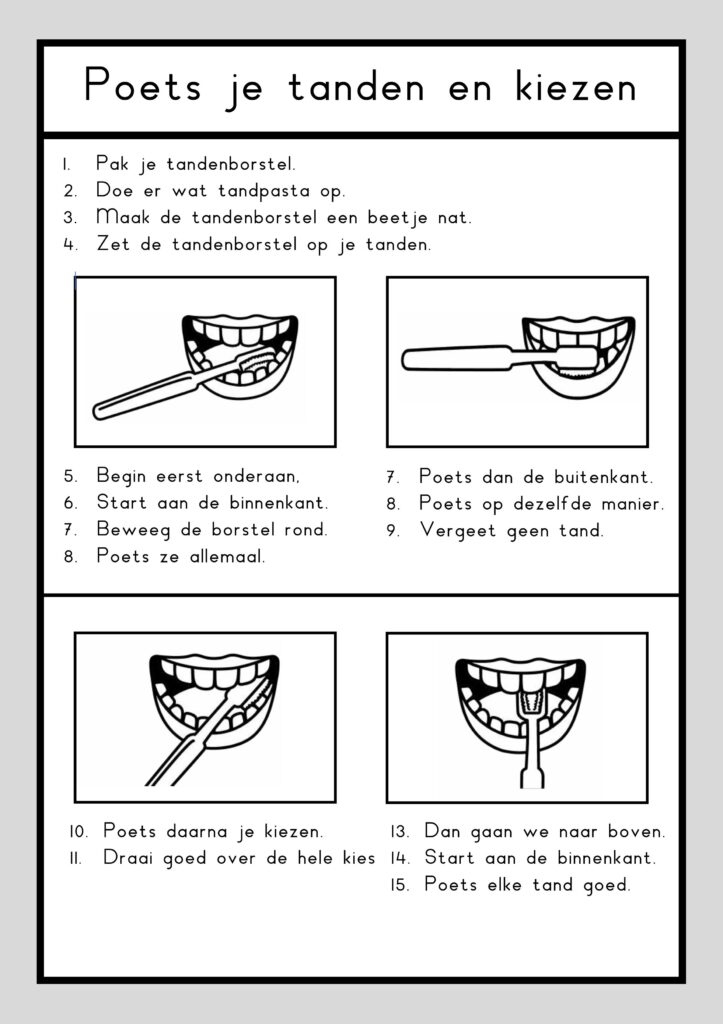 Poets je tanden en kiezen

1. Pak je tandenborstel.
2. Doe er wat tandpasta op.
3. Maak de tandenborstel een beetje nat.
4. Zet de tandenborstel op je tanden.

5. Begin eerst onderaan,
6. Start aan de binnenkant.
7. Beweeg de borstel rond.
8. Poets ze allemaal.

7. Poets dan de buitenkant.
8. Poets op dezelfde manier.
9. Vergeet geen tand.

10. Poets daarna je kiezen.
11. Draai goed over de hele kies

13. Dan gaan we naar boven.
14. Start aan de binnenkant.
15. Poets elke tand goed.